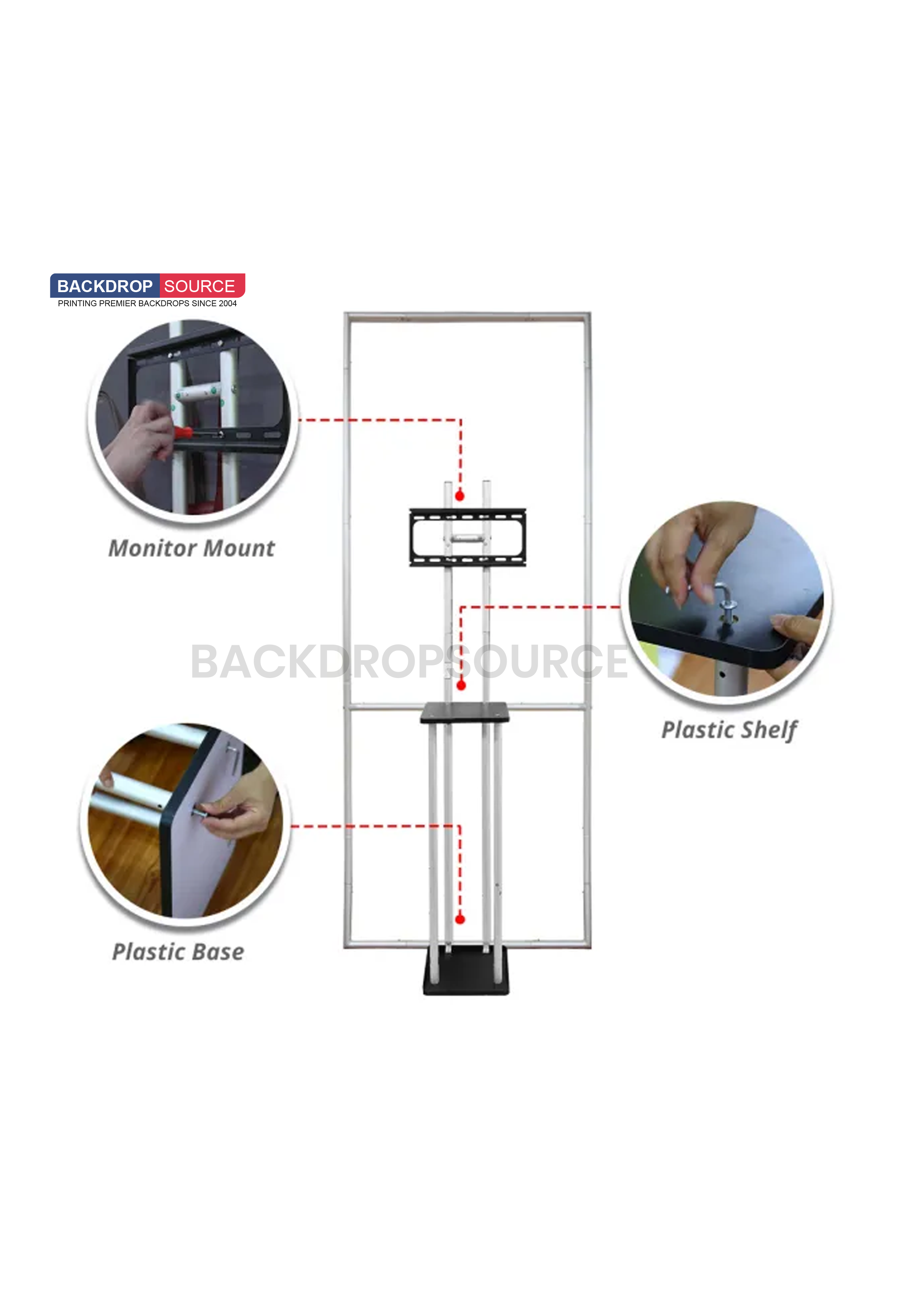 BACKDROP SOURCE
PRINTING PREMIER BACKDROPS SINCE 2004

Monitor Mount

BACKDROPSOURCE

Plastic Shelf

Plastic Base